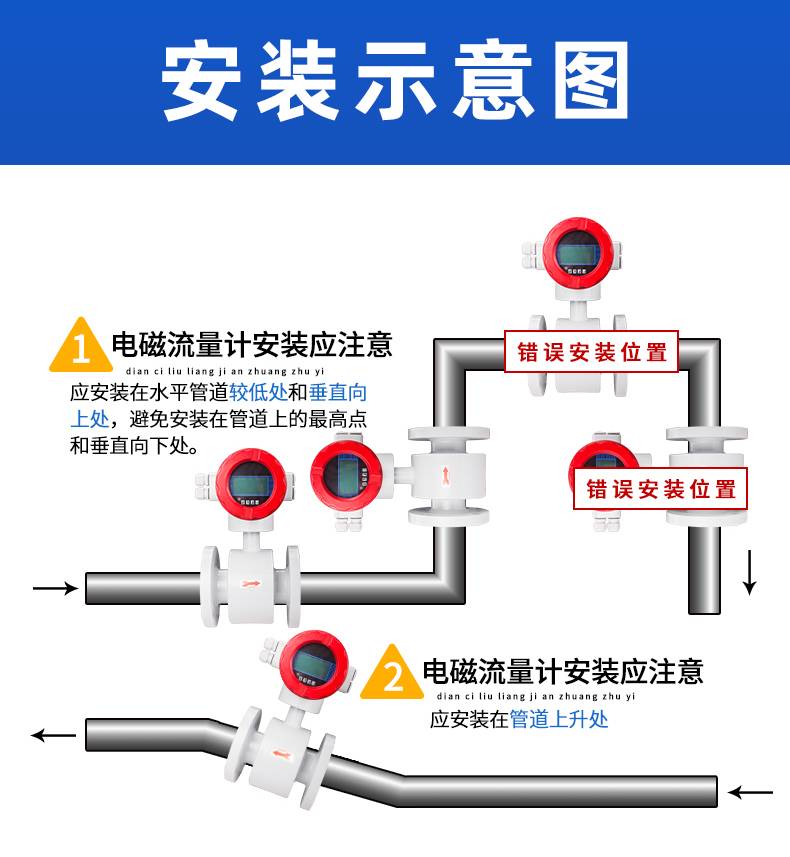 安装示意图

1 电磁流量计安装应注意
dian ci liu liang ji an zhuang zhu yi
应安装在水平管道较低处和垂直向上处，避免安装在管道上的最高点和垂直向下处。

错误安装位置

错误安装位置

2 电磁流量计安装应注意
dian ci liu liang ji an zhuang zhu yi
应安装在管道上升处